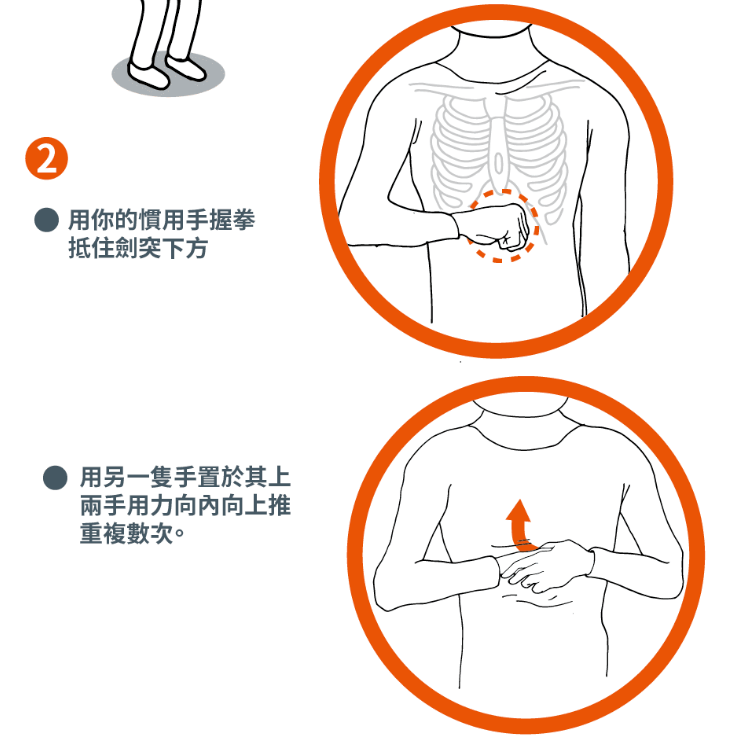 2

用你的慣用手握拳抵住劍突下方

用另一隻手置於其上兩手用力向內向上推重複數次。