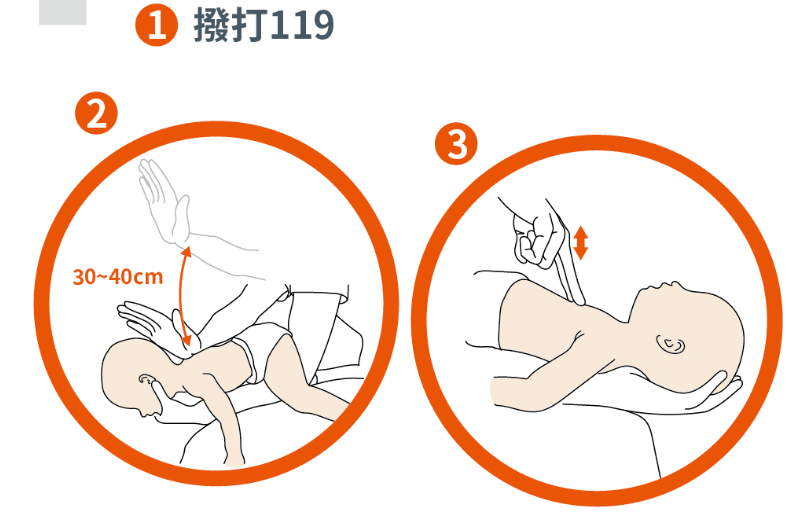 1 撥打119

2

30~40cm

3